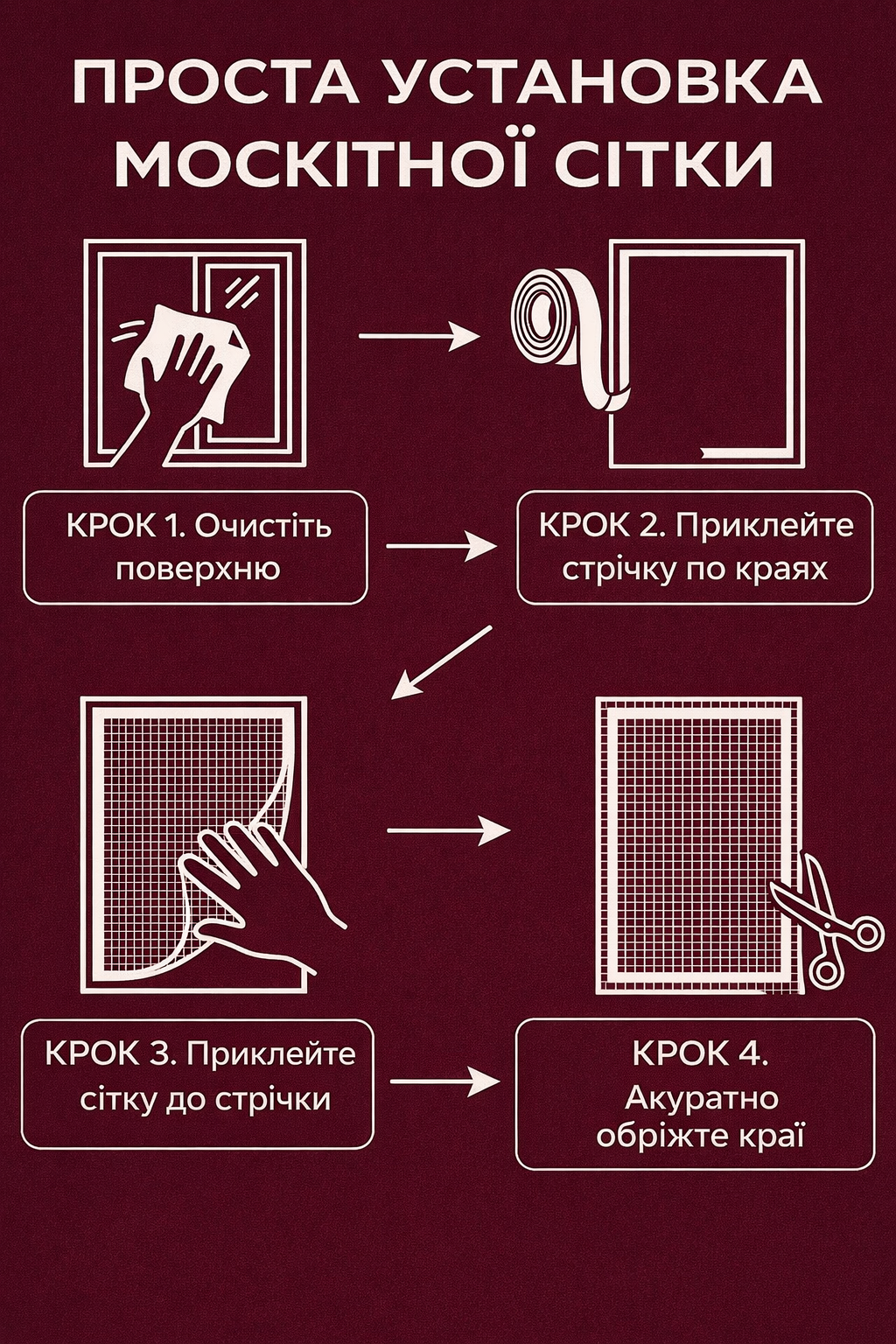 ПРОСТА УСТАНОВКА МОСКІТНОЇ СІТКИ

КРОК 1. Очистіть поверхню

КРОК 2. Приклейте стрічку по краях

КРОК 3. Приклейте сітку до стрічки

КРОК 4. Акуратно обріжте краї