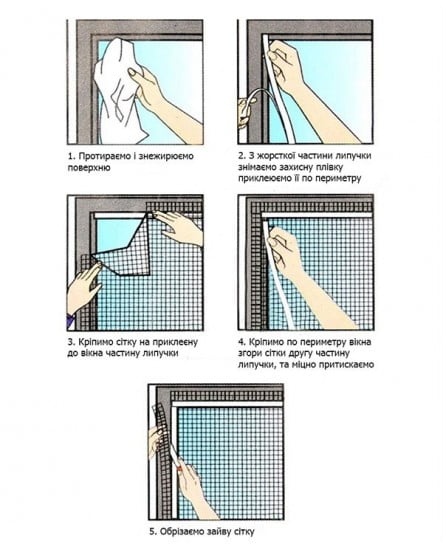 1. Протираємо і знежирюємо поверхню

2. З жорсткої частини липучки знімаємо захисну плівку приклеюємо її по периметру

3. Кріпимо сітку на приклеєну до вікна частину липучки

4. Кріпимо по периметру вікна згори сітки другу частину липучки, та міцно притискаємо

5. Обрізаємо зайву сітку